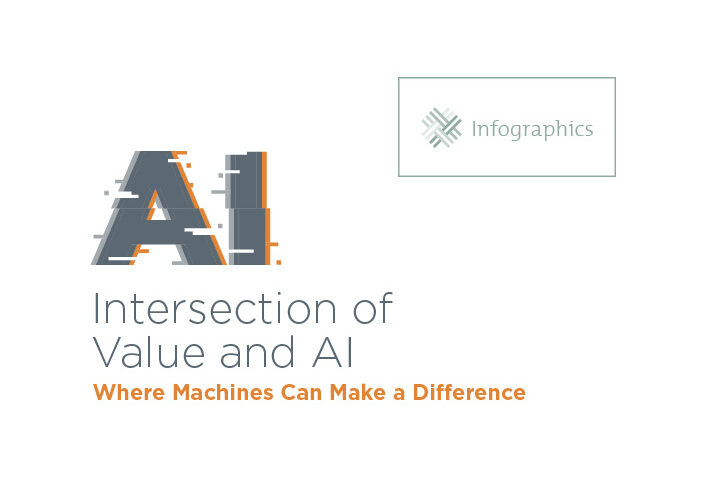 Infographics

AI

Intersection of Value and AI

Where Machines Can Make a Difference