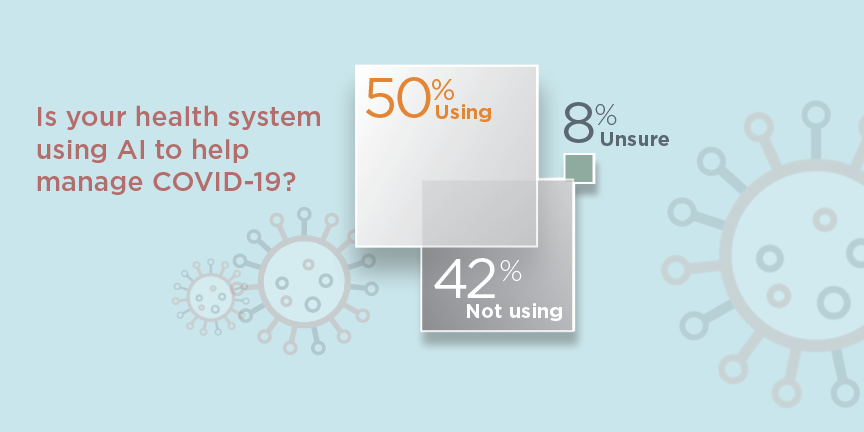 Is your health system using AI to help manage COVID-19?

50% Using

8% Unsure

42% Not using